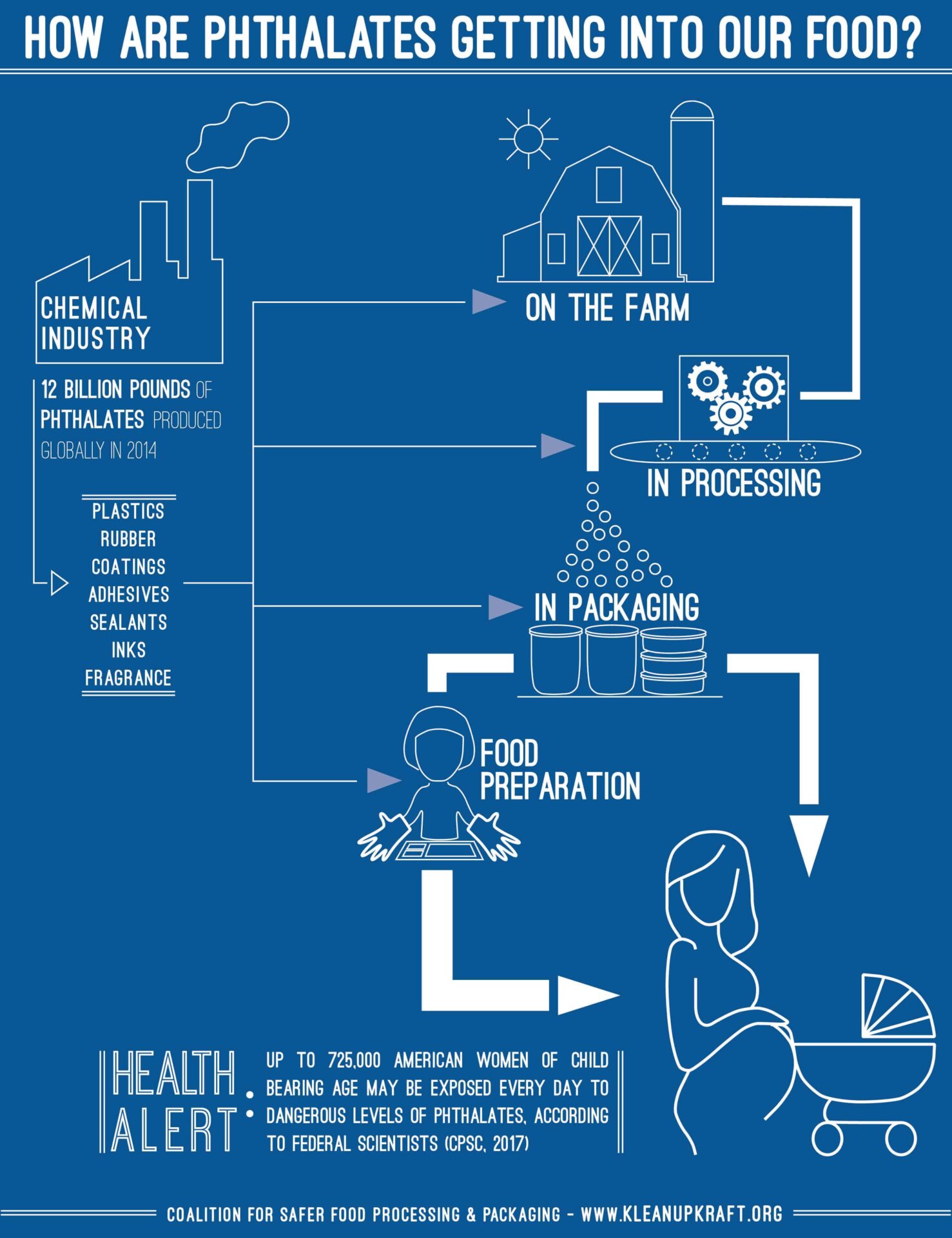 HOW ARE PHTHALATES GETTING INTO OUR FOOD?

CHEMICAL INDUSTRY

12 BILLION POUNDS OF PHTHALATES PRODUCED GLOBALLY IN 2014

PLASTICS
RUBBER
COATINGS
ADHESIVES
SEALANTS
INKS
FRAGRANCE

ON THE FARM

IN PROCESSING

IN PACKAGING

FOOD PREPARATION

HEALTH ALERT: UP TO 725,000 AMERICAN WOMEN OF CHILD BEARING AGE MAY BE EXPOSED EVERY DAY TO DANGEROUS LEVELS OF PHTHALATES, ACCORDING TO FEDERAL SCIENTISTS (CPSC, 2017)

COALITION FOR SAFER FOOD PROCESSING & PACKAGING - WWW.KLEANUPKRAFT.ORG